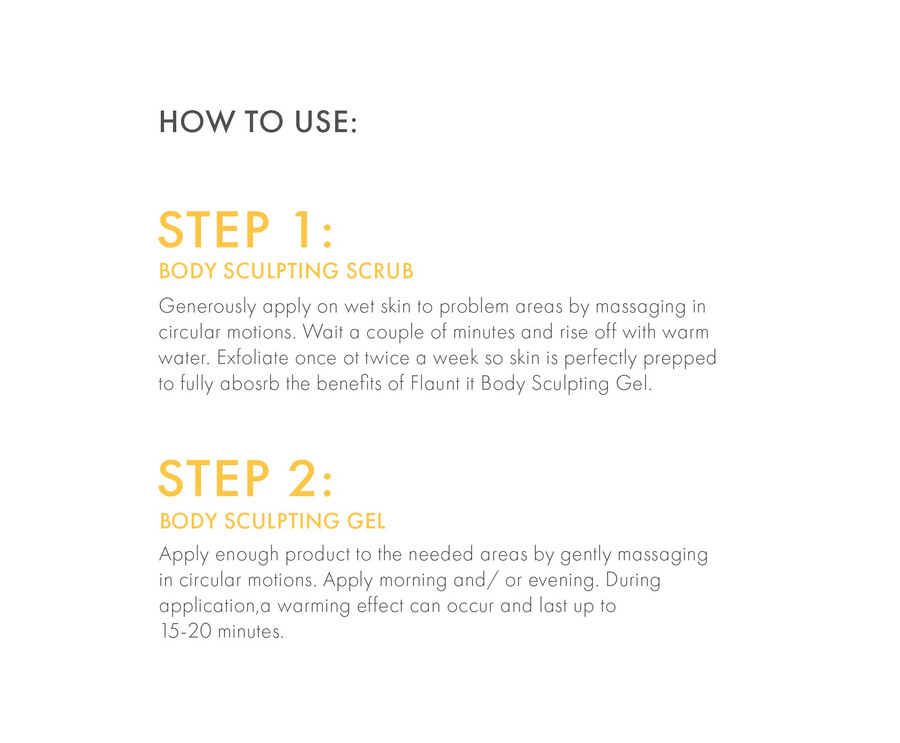 HOW TO USE:

STEP 1:
BODY SCULPTING SCRUB

Generously apply on wet skin to problem areas by massaging in circular motions. Wait a couple of minutes and rise off with warm water. Exfoliate once ot twice a week so skin is perfectly prepped to fully abosrb the benefits of Flaunt it Body Sculpting Gel.

STEP 2:
BODY SCULPTING GEL

Apply enough product to the needed areas by gently massaging in circular motions. Apply morning and/ or evening. During application,a warming effect can occur and last up to 15-20 minutes.